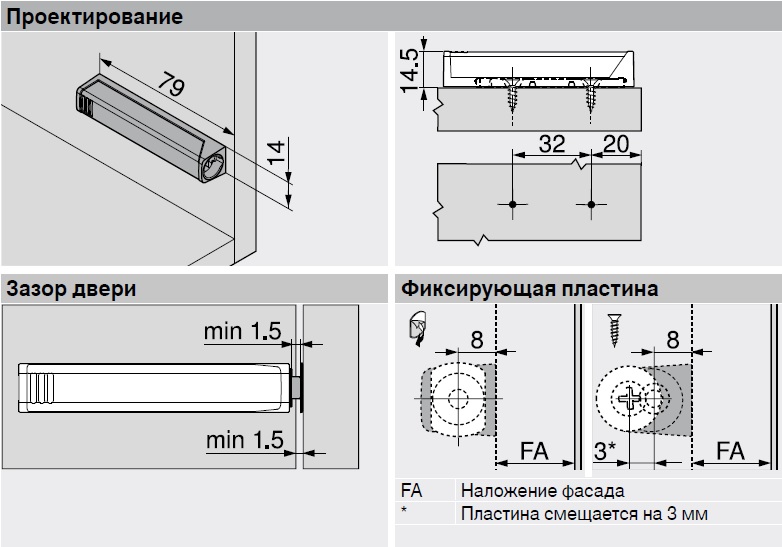 Проектирование

79

14

14.5

32

20

Зазор двери

min 1.5

min 1.5

Фиксирующая пластина

8

FA

8

3*

FA

| FA | Наложение фасада |
|---|---|
| * | Пластина смещается на 3 мм |